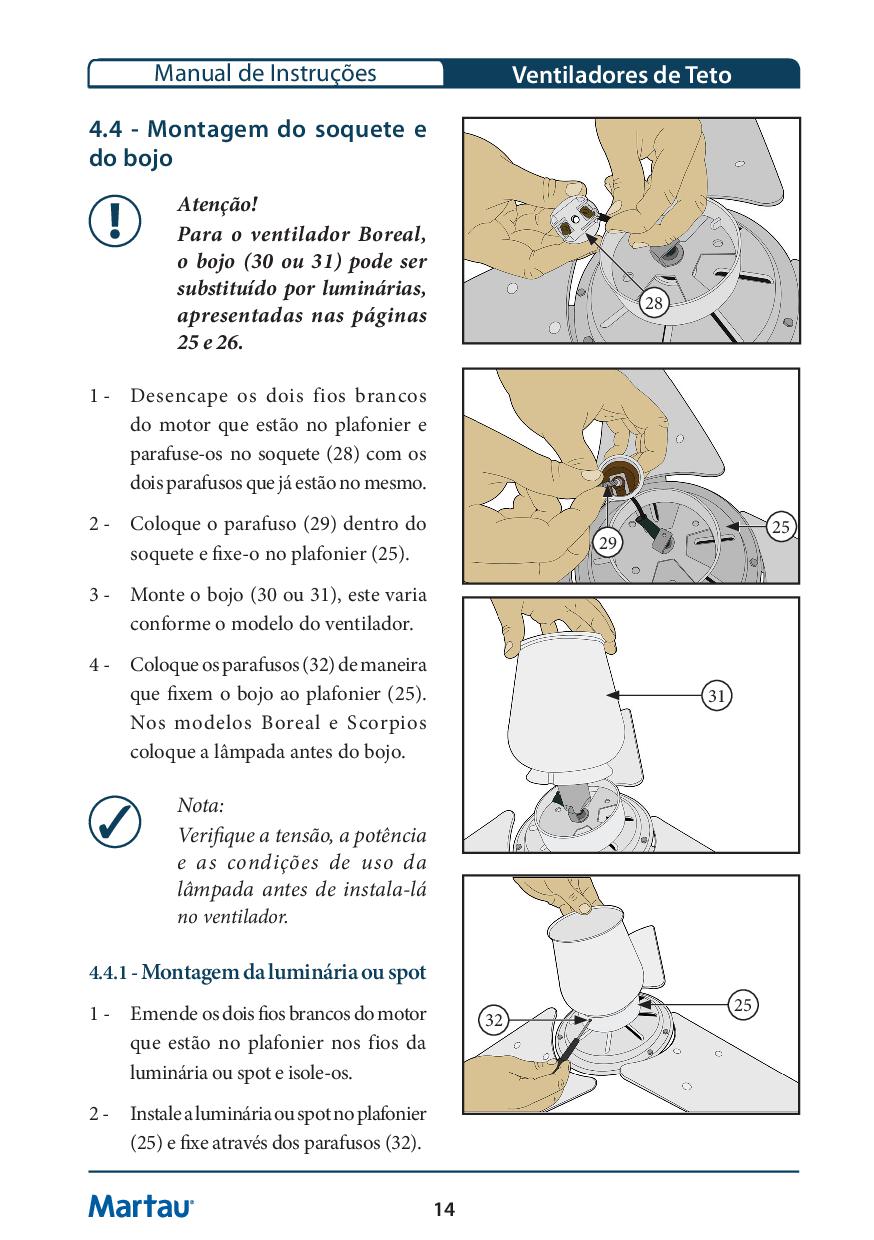 Manual de Instruções

Ventiladores de Teto

4.4 - Montagem do soquete e do bojo

Atenção!
Para o ventilador Boreal, o bojo (30 ou 31) pode ser substituído por luminárias, apresentadas nas páginas 25 e 26.

1 - Desencape os dois fios brancos do motor que estão no plafonier e parafuse-os no soquete (28) com os dois parafusos que já estão no mesmo.

2 - Coloque o parafuso (29) dentro do soquete e fixe-o no plafonier (25).

3 - Monte o bojo (30 ou 31), este varia conforme o modelo do ventilador.

4 - Coloque os parafusos (32) de maneira que fixem o bojo ao plafonier (25). Nos modelos Boreal e Scorpios coloque a lâmpada antes do bojo.

Nota:
Verifique a tensão, a potência e as condições de uso da lâmpada antes de instala-lá no ventilador.

4.4.1 - Montagem da luminária ou spot

1 - Emende os dois fios brancos do motor que estão no plafonier nos fios da luminária ou spot e isole-os.

2 - Instale a luminária ou spot no plafonier (25) e fixe através dos parafusos (32).

28

29

25

31

32

25

Martau

14