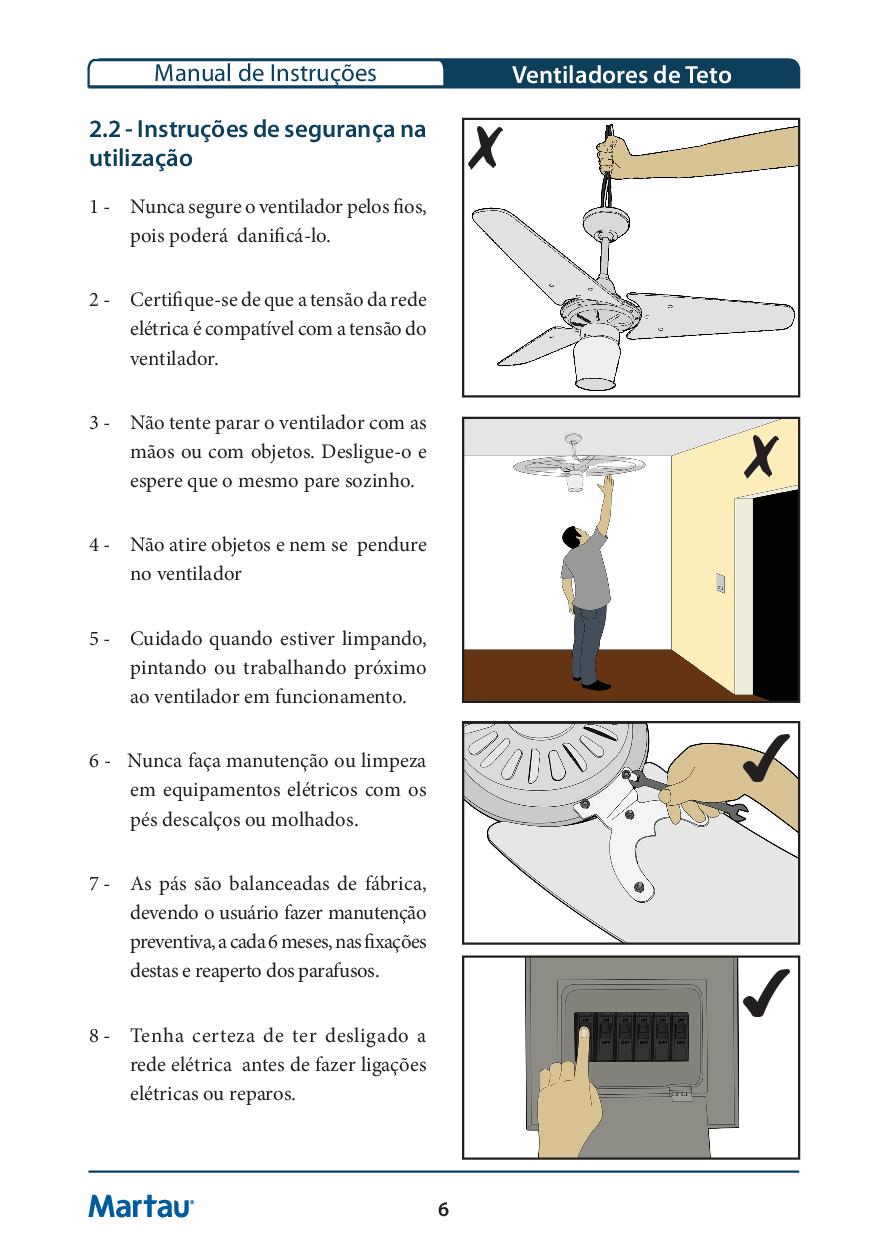 Manual de Instruções

Ventiladores de Teto

2.2 - Instruções de segurança na utilização

1 - Nunca segure o ventilador pelos fios, pois poderá danificá-lo.

2 - Certifique-se de que a tensão da rede elétrica é compatível com a tensão do ventilador.

3 - Não tente parar o ventilador com as mãos ou com objetos. Desligue-o e espere que o mesmo pare sozinho.

4 - Não atire objetos e nem se pendure no ventilador

5 - Cuidado quando estiver limpando, pintando ou trabalhando próximo ao ventilador em funcionamento.

6 - Nunca faça manutenção ou limpeza em equipamentos elétricos com os pés descalços ou molhados.

7 - As pás são balanceadas de fábrica, devendo o usuário fazer manutenção preventiva, a cada 6 meses, nas fixações destas e reaperto dos parafusos.

8 - Tenha certeza de ter desligado a rede elétrica antes de fazer ligações elétricas ou reparos.

Martau

6